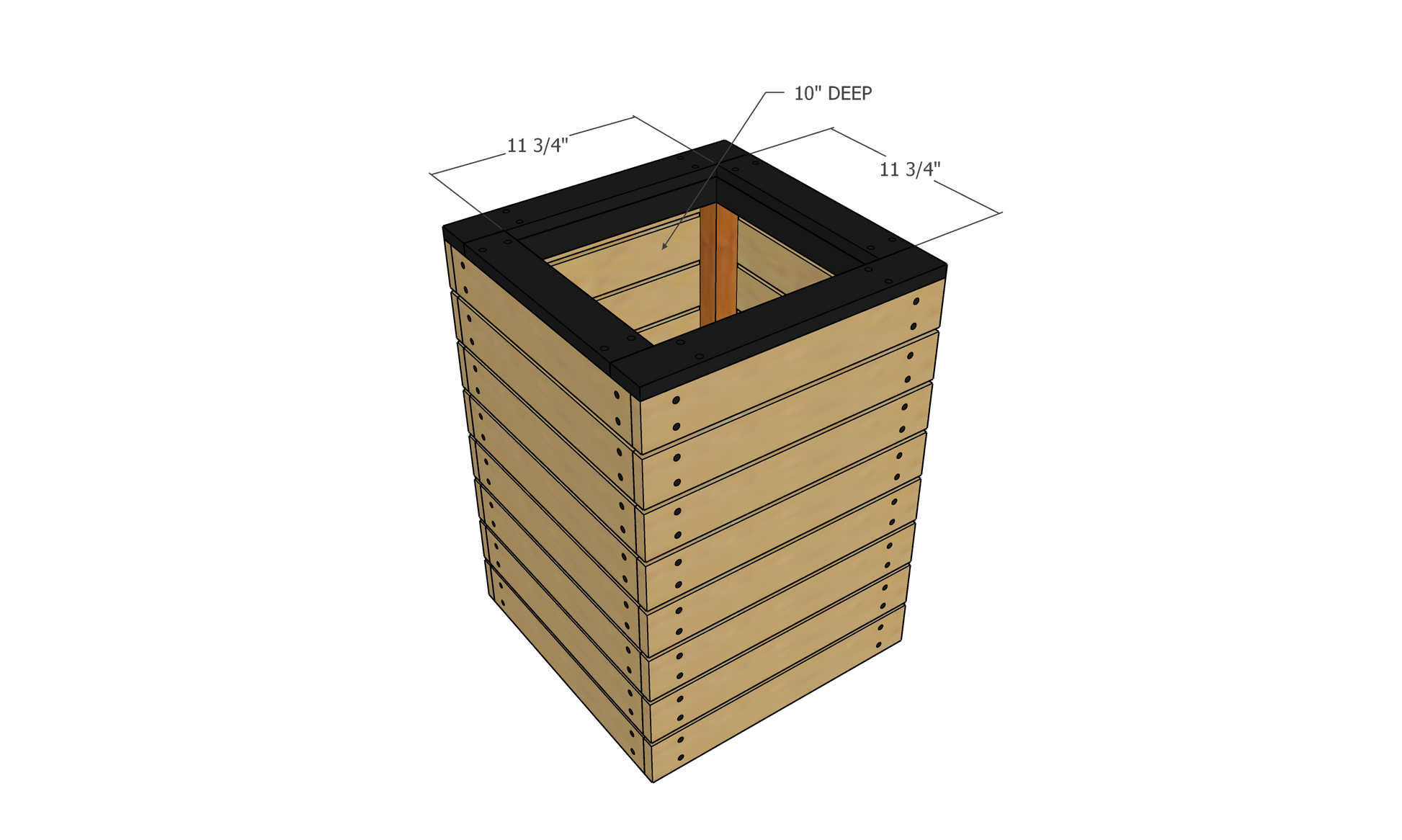 10" DEEP

11 3/4"

11 3/4"